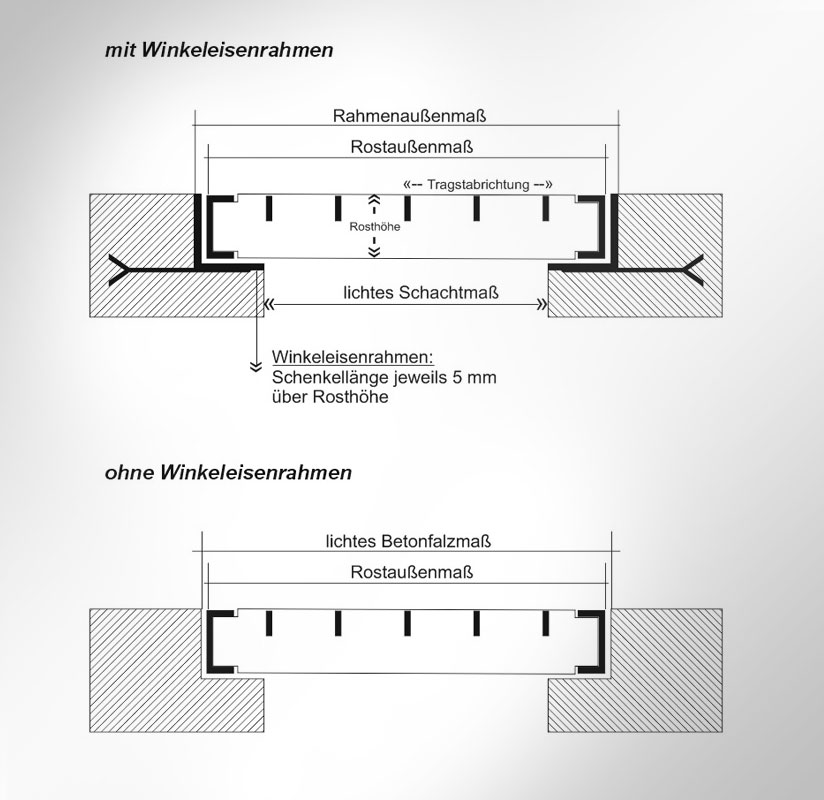 mit Winkeleisenrahmen

Rahmenaußenmaß

Rostaußenmaß

«-- Tragstabrichtung --»

Rosthöhe

lichtes Schachtmaß

Winkeleisenrahmen:
Schenkellänge jeweils 5 mm
über Rosthöhe

ohne Winkeleisenrahmen

lichtes Betonfalzmaß

Rostaußenmaß