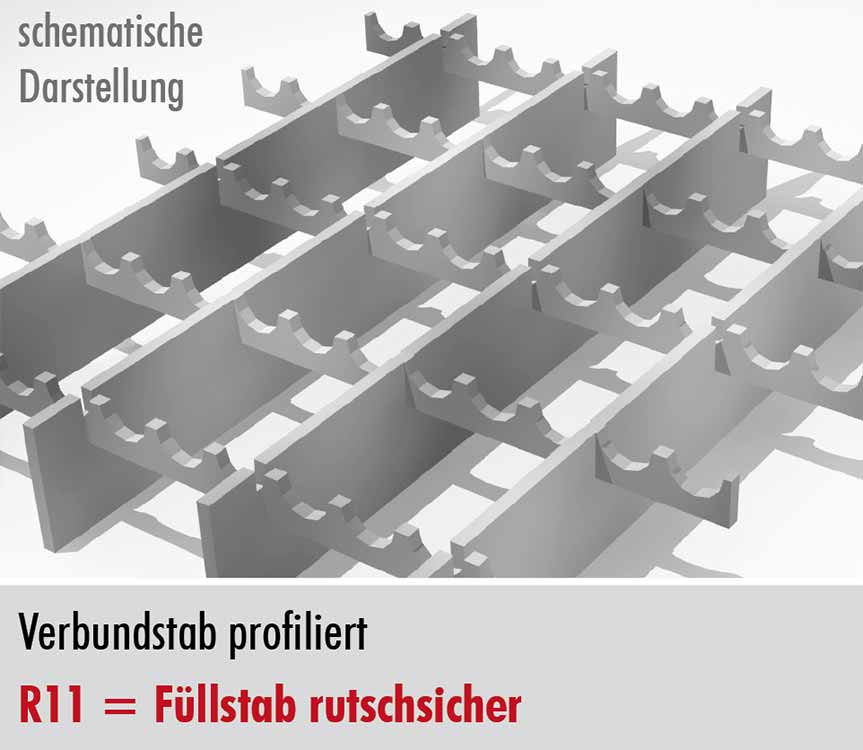 schematische Darstellung

Verbundstab profiliert

R11 = Füllstab rutschsicher